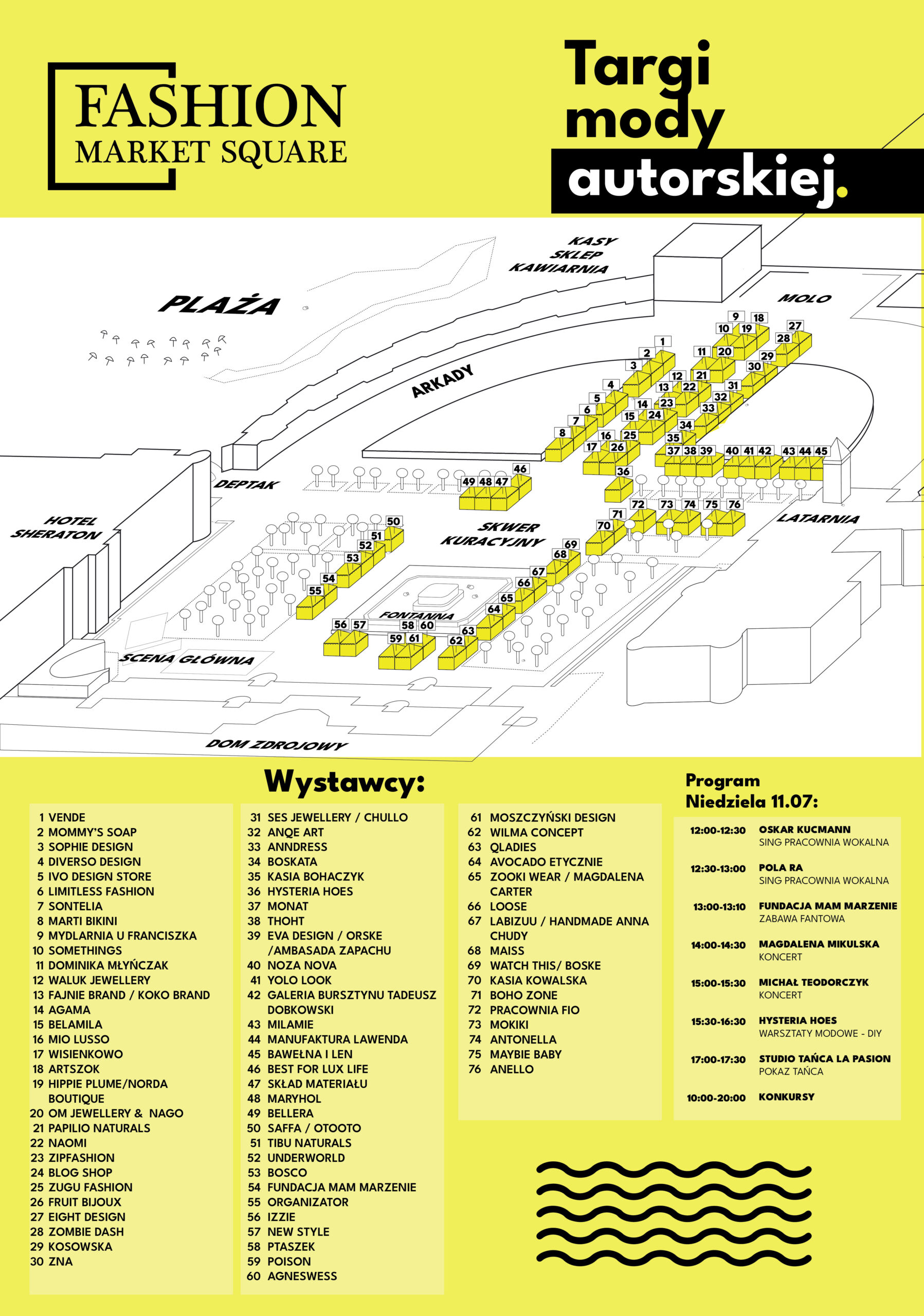 FASHION
MARKET SQUARE

Targi mody autorskiej.

KASY
SKLEP
KAWIARNIA

PLAŻA

MOLO

ARKADY

DEPTAK

HOTEL SHERATON

SKWER KURACYJNY

LATARNIA

FONTANNA

SCENA GŁÓWNA

DOM ZDROJOWY

1 2 3 4 5 6 7 8 9 10 11 12 13 14 15 16 17 18 19 20 21 22 23 24 25 26 27 28 29 30 31 32 33 34 35 36 37 38 39 40 41 42 43 44 45 46 47 48 49 50 51 52 53 54 55 56 57 58 59 60 61 62 63 64 65 66 67 68 69 70 71 72 73 74 75 76

Wystawcy:

1 VENDE
2 MOMMY'S SOAP
3 SOPHIE DESIGN
4 DIVERSO DESIGN
5 IVO DESIGN STORE
6 LIMITLESS FASHION
7 SONTELIA
8 MARTI BIKINI
9 MYDLARNIA U FRANCISZKA
10 SOMETHINGS
11 DOMINIKA MŁYŃCZAK
12 WALUK JEWELLERY
13 FAJNIE BRAND / KOKO BRAND
14 AGAMA
15 BELAMILA
16 MIO LUSSO
17 WISIENKOWO
18 ARTSZOK
19 HIPPIE PLUME/NORDA BOUTIQUE
20 OM JEWELLERY & NAGO
21 PAPILIO NATURALS
22 NAOMI
23 ZIPFASHION
24 BLOG SHOP
25 ZUGU FASHION
26 FRUIT BIJOUX
27 EIGHT DESIGN
28 ZOMBIE DASH
29 KOSOWSKA
30 ZNA

31 SES JEWELLERY / CHULLO
32 ANQE ART
33 ANNDRESS
34 BOSKATA
35 KASIA BOHACZYK
36 HYSTERIA HOES
37 MONAT
38 THOHT
39 EVA DESIGN / ORSKE /AMBASADA ZAPACHU
40 NOZA NOVA
41 YOLO LOOK
42 GALERIA BURSZTYNU TADEUSZ DOBKOWSKI
43 MILAMIE
44 MANUFAKTURA LAWENDA
45 BAWEŁNA I LEN
46 BEST FOR LUX LIFE
47 SKŁAD MATERIAŁU
48 MARYHOL
49 BELLERA
50 SAFFA / OTOOTO
51 TIBU NATURALS
52 UNDERWORLD
53 BOSCO
54 FUNDACJA MAM MARZENIE
55 ORGANIZATOR
56 IZZIE
57 NEW STYLE
58 PTASZEK
59 POISON
60 AGNESWESS

61 MOSZCZYŃSKI DESIGN
62 WILMA CONCEPT
63 QLADIES
64 AVOCADO ETYCZNIE
65 ZOOKI WEAR / MAGDALENA CARTER
66 LOOSE
67 LABIZUU / HANDMADE ANNA CHUDY
68 MAISS
69 WATCH THIS/ BOSKE
70 KASIA KOWALSKA
71 BOHO ZONE
72 PRACOWNIA FIO
73 MOKIKI
74 ANTONELLA
75 MAYBIE BABY
76 ANELLO

Program
Niedziela 11.07:

12:00-12:30 OSKAR KUCMANN
SING PRACOWNIA WOKALNA
12:30-13:00 POLA RA
SING PRACOWNIA WOKALNA
13:00-13:10 FUNDACJA MAM MARZENIE
ZABAWA FANTOWA
14:00-14:30 MAGDALENA MIKULSKA
KONCERT
15:00-15:30 MICHAŁ TEODORCZYK
KONCERT
15:30-16:30 HYSTERIA HOES
WARSZTATY MODOWE - DIY
17:00-17:30 STUDIO TAŃCA LA PASION
POKAZ TAŃCA
10:00-20:00 KONKURSY